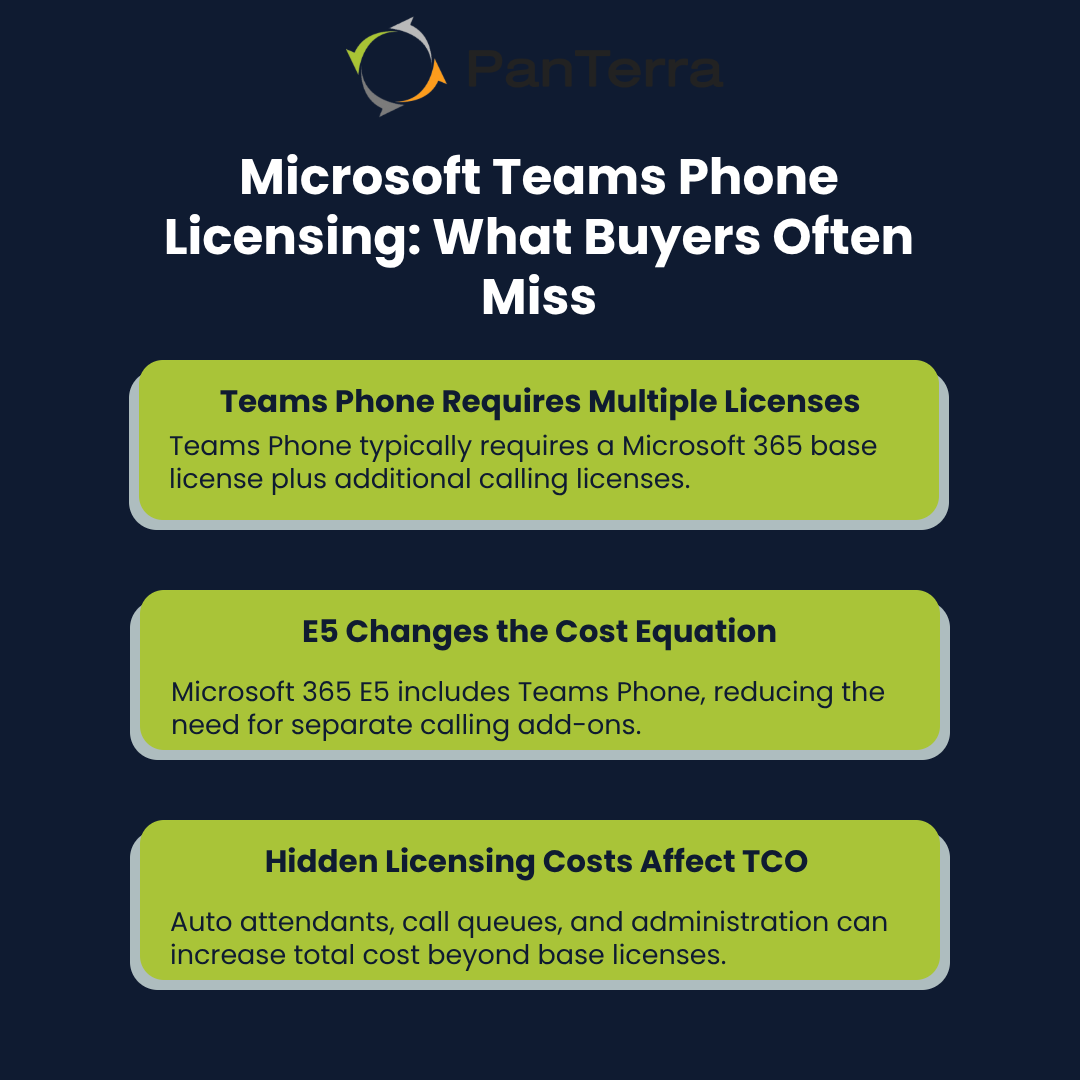 PanTerra

Microsoft Teams Phone Licensing: What Buyers Often Miss

Teams Phone Requires Multiple Licenses

Teams Phone typically requires a Microsoft 365 base license plus additional calling licenses.

E5 Changes the Cost Equation

Microsoft 365 E5 includes Teams Phone, reducing the need for separate calling add-ons.

Hidden Licensing Costs Affect TCO

Auto attendants, call queues, and administration can increase total cost beyond base licenses.