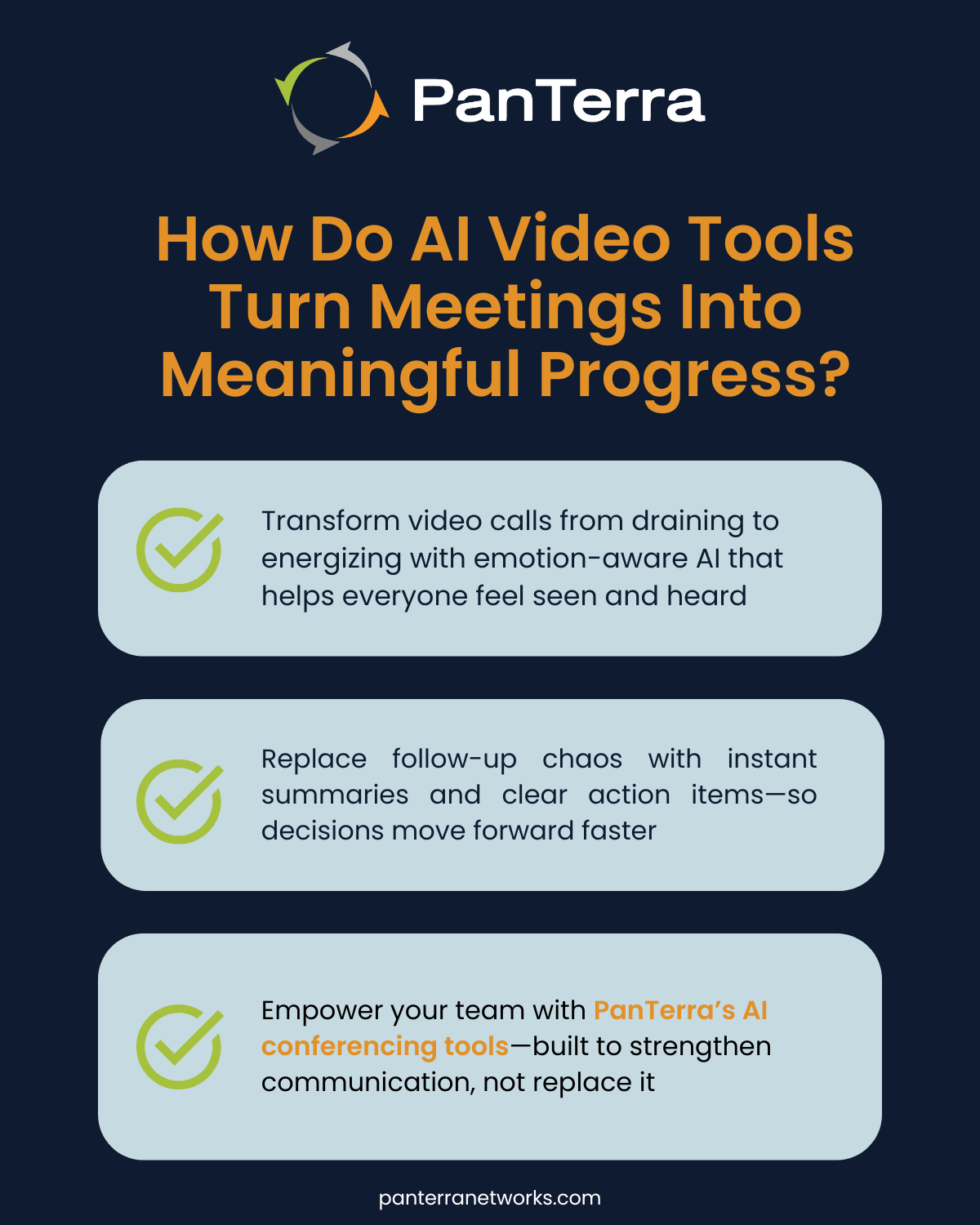 PanTerra

How Do AI Video Tools Turn Meetings Into Meaningful Progress?

Transform video calls from draining to energizing with emotion-aware AI that helps everyone feel seen and heard

Replace follow-up chaos with instant summaries and clear action items—so decisions move forward faster

Empower your team with PanTerra's AI conferencing tools—built to strengthen communication, not replace it

panterranetworks.com